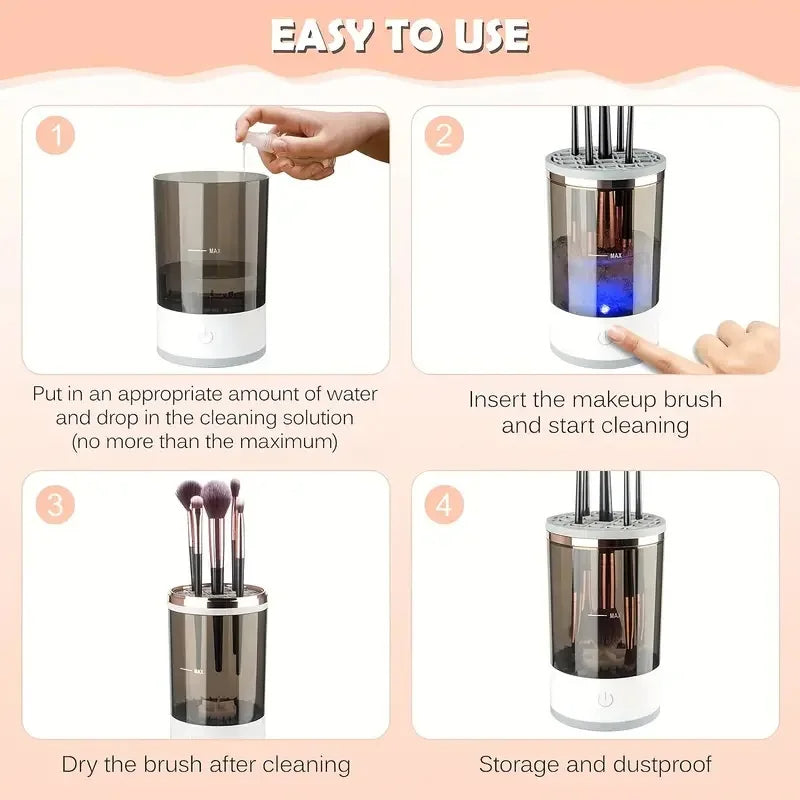 EASY TO USE

1

MAX

Put in an appropriate amount of water and drop in the cleaning solution (no more than the maximum)

2

MAX

Insert the makeup brush and start cleaning

3

MAX

Dry the brush after cleaning

4

MAX

Storage and dustproof