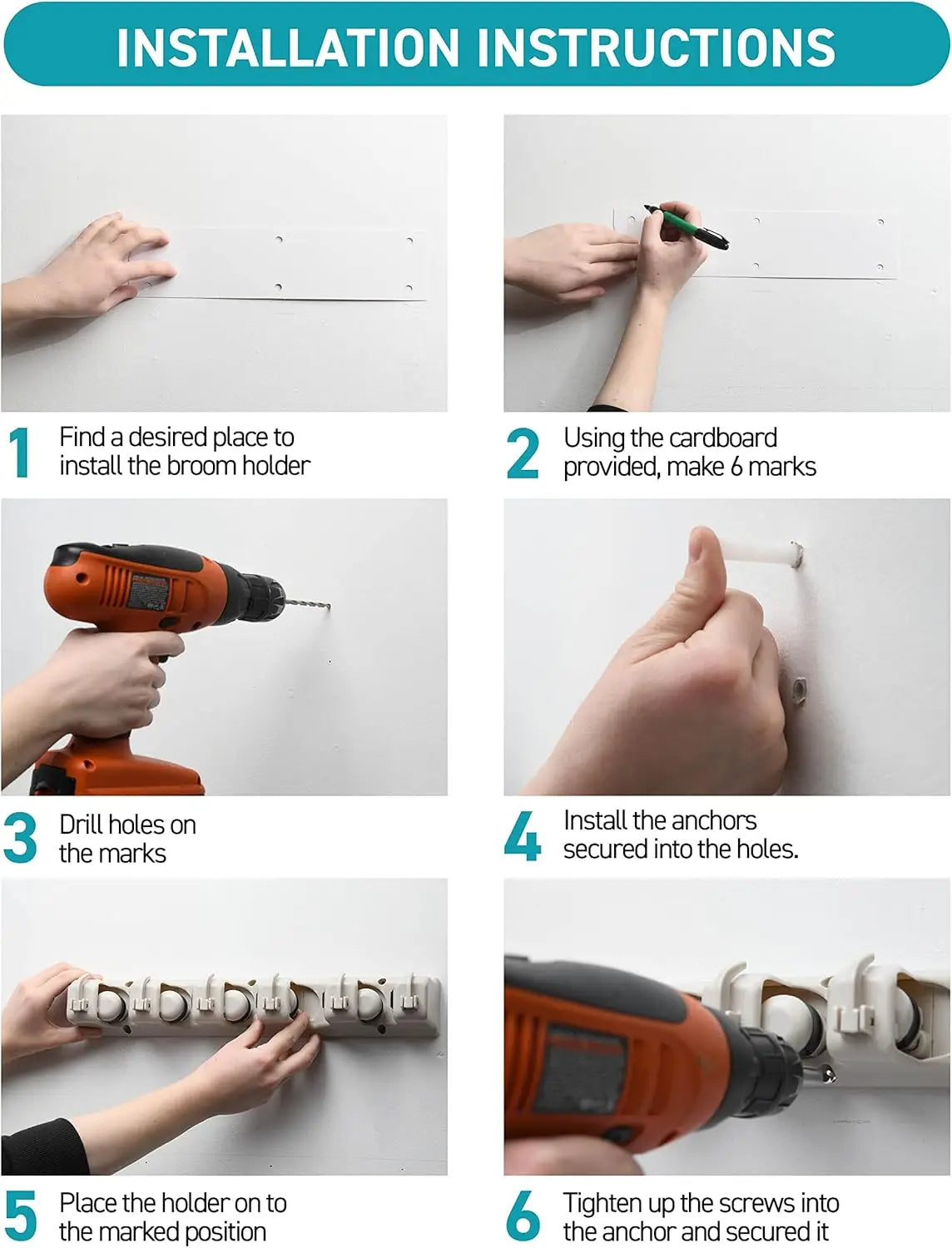 INSTALLATION INSTRUCTIONS

1 Find a desired place to install the broom holder

2 Using the cardboard provided, make 6 marks

3 Drill holes on the marks

4 Install the anchors secured into the holes.

5 Place the holder on to the marked position

6 Tighten up the screws into the anchor and secured it