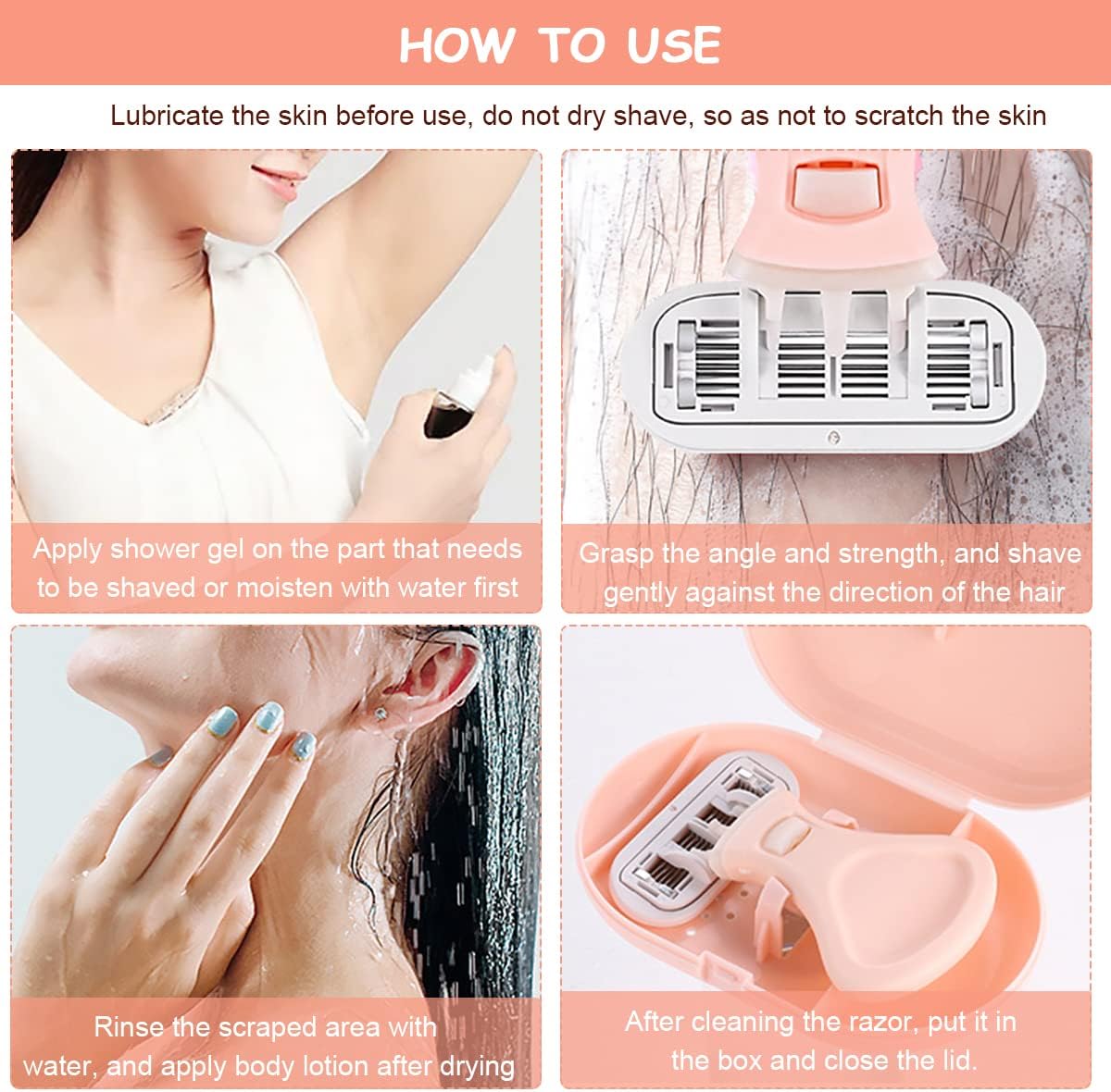 HOW TO USE

Lubricate the skin before use, do not dry shave, so as not to scratch the skin

Apply shower gel on the part that needs to be shaved or moisten with water first

Grasp the angle and strength, and shave gently against the direction of the hair

Rinse the scraped area with water, and apply body lotion after drying

After cleaning the razor, put it in the box and close the lid.