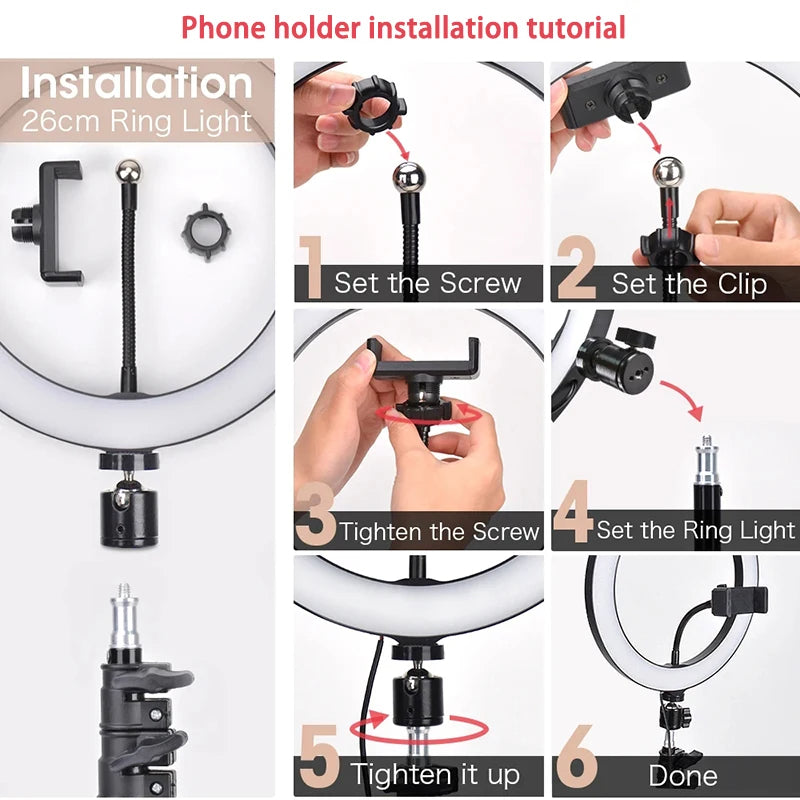 Phone holder installation tutorial

Installation
26cm Ring Light

1 Set the Screw

2 Set the Clip

3 Tighten the Screw

4 Set the Ring Light

5 Tighten it up

6 Done